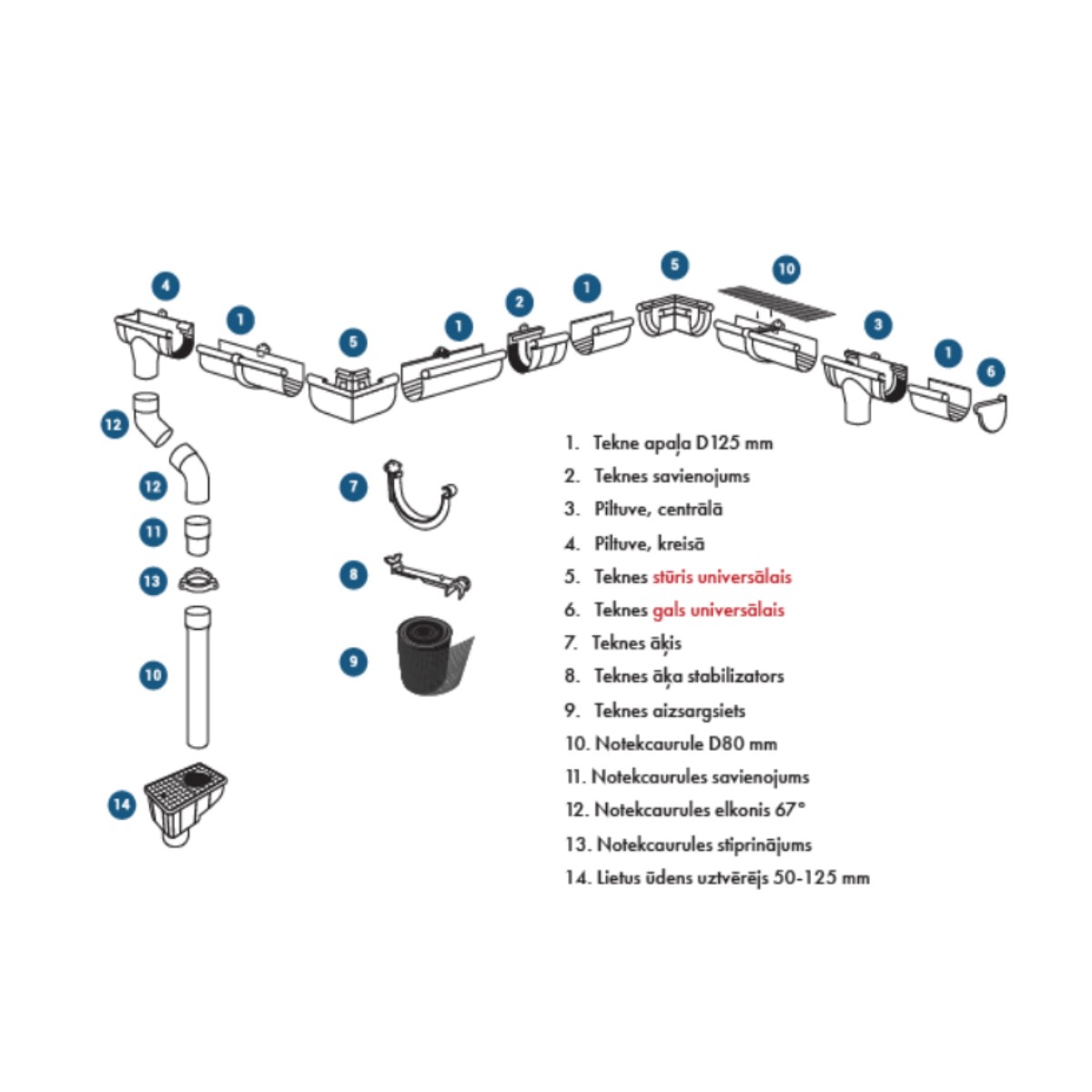 4
1
5
1
2
1
5
10
3
1
6
12
12
11
13
10
14
7
8
9

1. Tekne apaļa D125 mm
2. Teknes savienojums
3. Piltuve, centrālā
4. Piltuve, kreisā
5. Teknes stūris universālais
6. Teknes gals universālais
7. Teknes āķis
8. Teknes āķa stabilizators
9. Teknes aizsargsiets
10. Notekcaurule D80 mm
11. Notekcaurules savienojums
12. Notekcaurules elkonis 67°
13. Notekcaurules stiprinājums
14. Lietus ūdens uztvērējs 50-125 mm